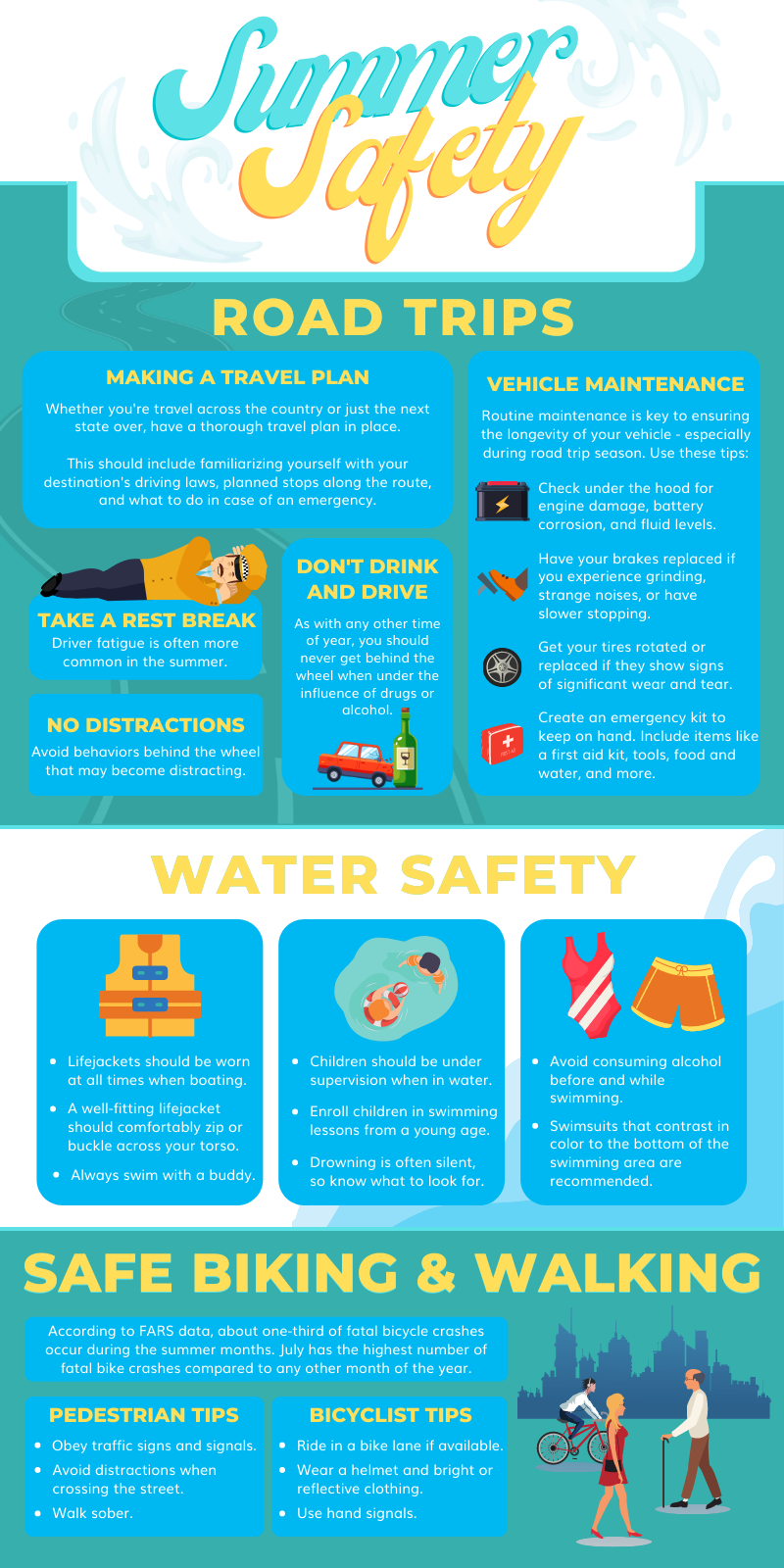 Summer Safety

ROAD TRIPS

MAKING A TRAVEL PLAN

Whether you're travel across the country or just the next state over, have a thorough travel plan in place.

This should include familiarizing yourself with your destination's driving laws, planned stops along the route, and what to do in case of an emergency.

TAKE A REST BREAK

Driver fatigue is often more common in the summer.

NO DISTRACTIONS

Avoid behaviors behind the wheel that may become distracting.

DON'T DRINK AND DRIVE

As with any other time of year, you should never get behind the wheel when under the influence of drugs or alcohol.

VEHICLE MAINTENANCE

Routine maintenance is key to ensuring the longevity of your vehicle - especially during road trip season. Use these tips:

Check under the hood for engine damage, battery corrosion, and fluid levels.

Have your brakes replaced if you experience grinding, strange noises, or have slower stopping.

Get your tires rotated or replaced if they show signs of significant wear and tear.

Create an emergency kit to keep on hand. Include items like a first aid kit, tools, food and water, and more.

WATER SAFETY

- Lifejackets should be worn at all times when boating.
- A well-fitting lifejacket should comfortably zip or buckle across your torso.
- Always swim with a buddy.

- Children should be under supervision when in water.
- Enroll children in swimming lessons from a young age.
- Drowning is often silent, so know what to look for.

- Avoid consuming alcohol before and while swimming.
- Swimsuits that contrast in color to the bottom of the swimming area are recommended.

SAFE BIKING & WALKING

According to FARS data, about one-third of fatal bicycle crashes occur during the summer months. July has the highest number of fatal bike crashes compared to any other month of the year.

PEDESTRIAN TIPS

- Obey traffic signs and signals.
- Avoid distractions when crossing the street.
- Walk sober.

BICYCLIST TIPS

- Ride in a bike lane if available.
- Wear a helmet and bright or reflective clothing.
- Use hand signals.